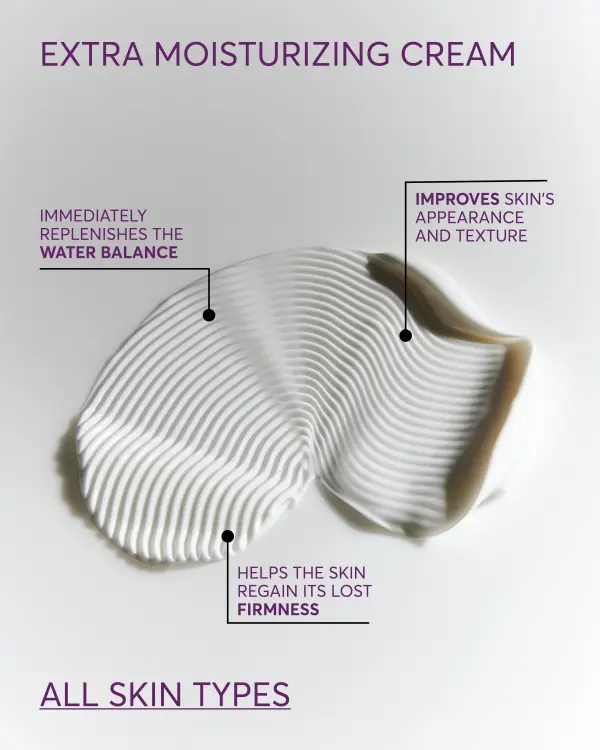 EXTRA MOISTURIZING CREAM

IMMEDIATELY REPLENISHES THE WATER BALANCE

IMPROVES SKIN'S APPEARANCE AND TEXTURE

HELPS THE SKIN REGAIN ITS LOST FIRMNESS

ALL SKIN TYPES